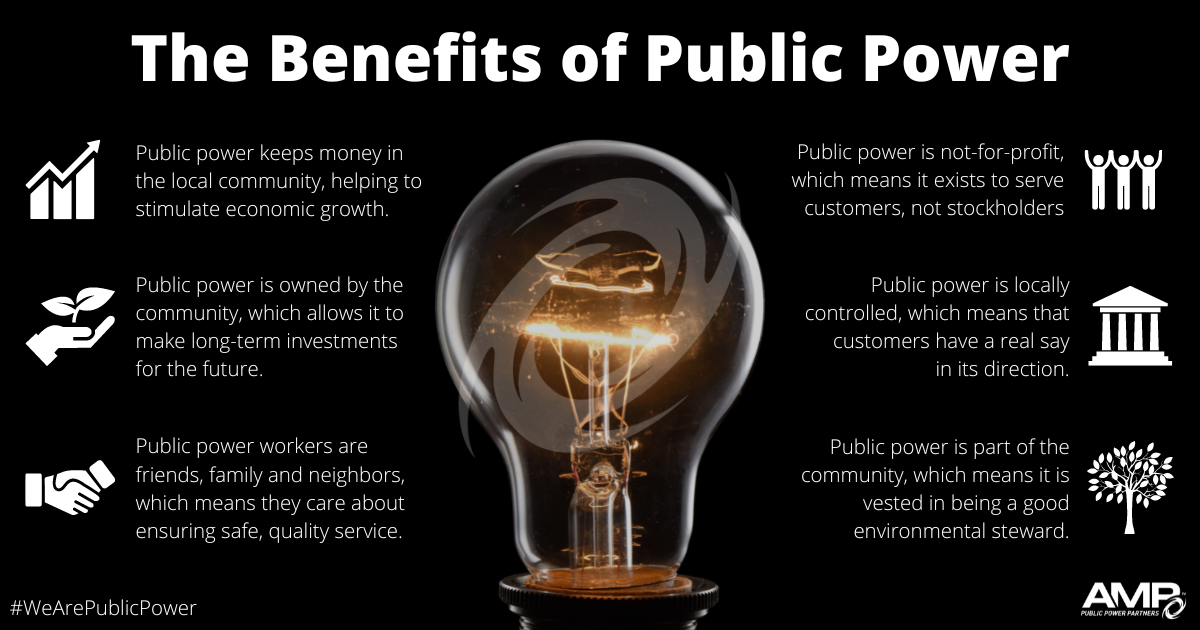 The Benefits of Public Power

Public power keeps money in the local community, helping to stimulate economic growth.

Public power is owned by the community, which allows it to make long-term investments for the future.

Public power workers are friends, family and neighbors, which means they care about ensuring safe, quality service.

Public power is not-for-profit, which means it exists to serve customers, not stockholders

Public power is locally controlled, which means that customers have a real say in its direction.

Public power is part of the community, which means it is vested in being a good environmental steward.

#WeArePublicPower

AMP
PUBLIC POWER PARTNERS